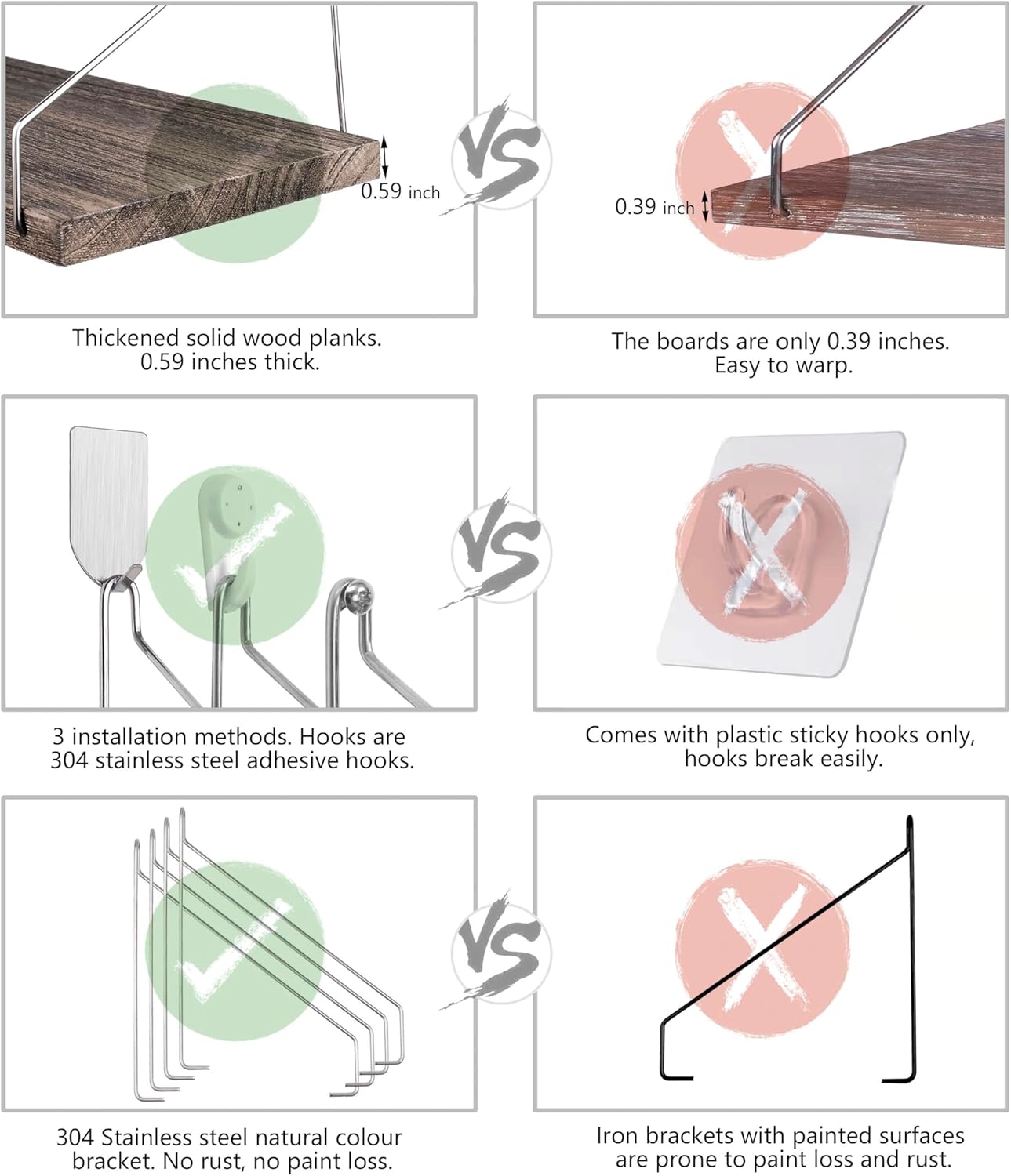 0.59 inch

VS

0.39 inch

Thickened solid wood planks. 0.59 inches thick.

The boards are only 0.39 inches. Easy to warp.

VS

3 installation methods. Hooks are 304 stainless steel adhesive hooks.

Comes with plastic sticky hooks only, hooks break easily.

VS

304 Stainless steel natural colour bracket. No rust, no paint loss.

Iron brackets with painted surfaces are prone to paint loss and rust.