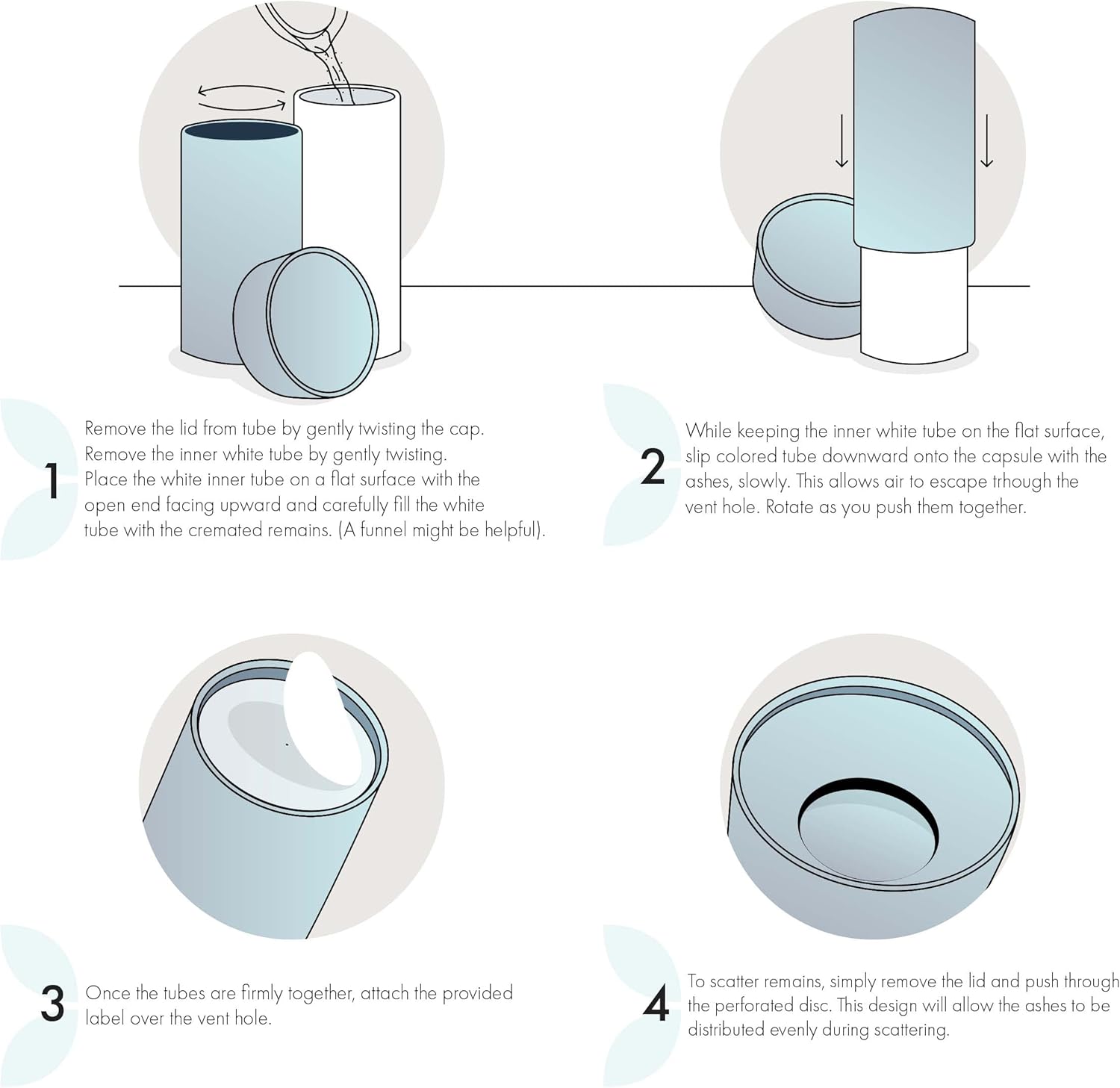 1

Remove the lid from tube by gently twisting the cap. Remove the inner white tube by gently twisting. Place the white inner tube on a flat surface with the open end facing upward and carefully fill the white tube with the cremated remains. (A funnel might be helpful).

2

While keeping the inner white tube on the flat surface, slip colored tube downward onto the capsule with the ashes, slowly. This allows air to escape trhough the vent hole. Rotate as you push them together.

3

Once the tubes are firmly together, attach the provided label over the vent hole.

4

To scatter remains, simply remove the lid and push through the perforated disc. This design will allow the ashes to be distributed evenly during scattering.